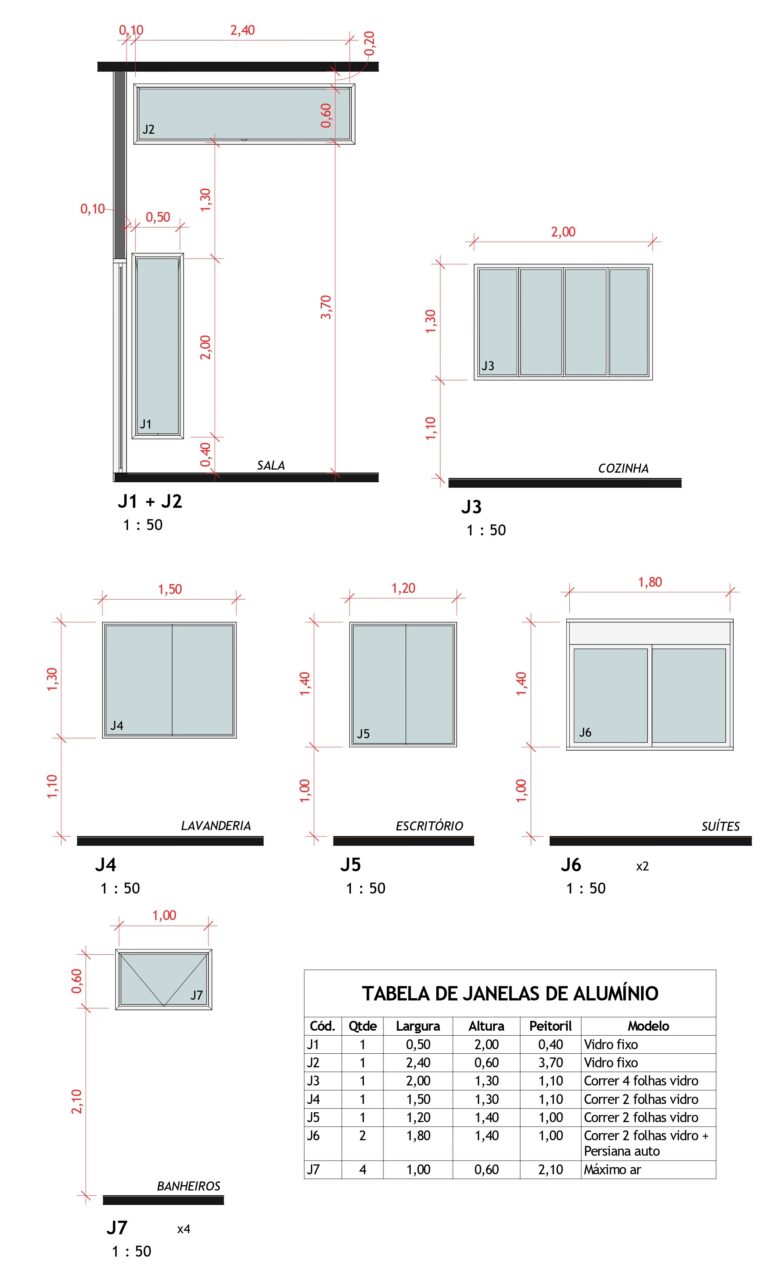 0,10
2,40
0,20
J2
0,60
1,30
0,10
0,50
3,70
2,00
J1
0,40
SALA
J1 + J2
1 : 50

2,00
1,30
J3
1,10
COZINHA
J3
1 : 50

1,50
1,30
J4
1,10
LAVANDERIA
J4
1 : 50

1,20
1,40
J5
1,00
ESCRITÓRIO
J5
1 : 50

1,80
1,40
J6
1,00
SUÍTES
J6 x2
1 : 50

1,00
0,60
J7
2,10
BANHEIROS
J7 x4
1 : 50

TABELA DE JANELAS DE ALUMÍNIO

| Cód. | Qtde | Largura | Altura | Peitoril | Modelo |
|---|---|---|---|---|---|
| J1 | 1 | 0,50 | 2,00 | 0,40 | Vidro fixo |
| J2 | 1 | 2,40 | 0,60 | 3,70 | Vidro fixo |
| J3 | 1 | 2,00 | 1,30 | 1,10 | Correr 4 folhas vidro |
| J4 | 1 | 1,50 | 1,30 | 1,10 | Correr 2 folhas vidro |
| J5 | 1 | 1,20 | 1,40 | 1,00 | Correr 2 folhas vidro |
| J6 | 2 | 1,80 | 1,40 | 1,00 | Correr 2 folhas vidro + Persiana auto |
| J7 | 4 | 1,00 | 0,60 | 2,10 | Máximo ar |